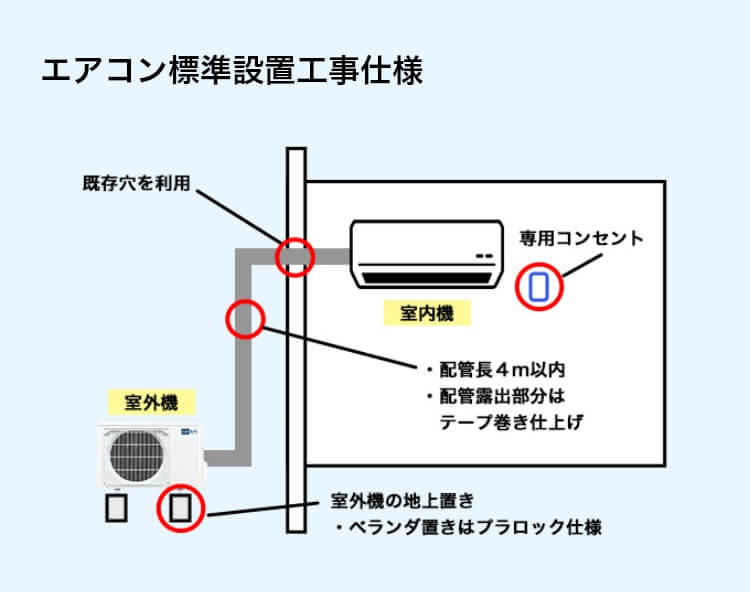 エアコン標準設置工事仕様

既存穴を利用

専用コンセント

室内機

・配管長４ｍ以内
・配管露出部分は
テープ巻き仕上げ

室外機

室外機の地上置き
・ベランダ置きはプラロック仕様