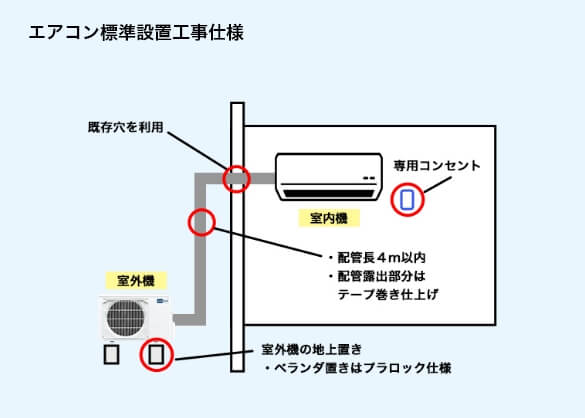 エアコン標準設置工事仕様

既存穴を利用

専用コンセント

室内機

・配管長４m以内
・配管露出部分は
テープ巻き仕上げ

室外機

室外機の地上置き
・ベランダ置きはプラロック仕様